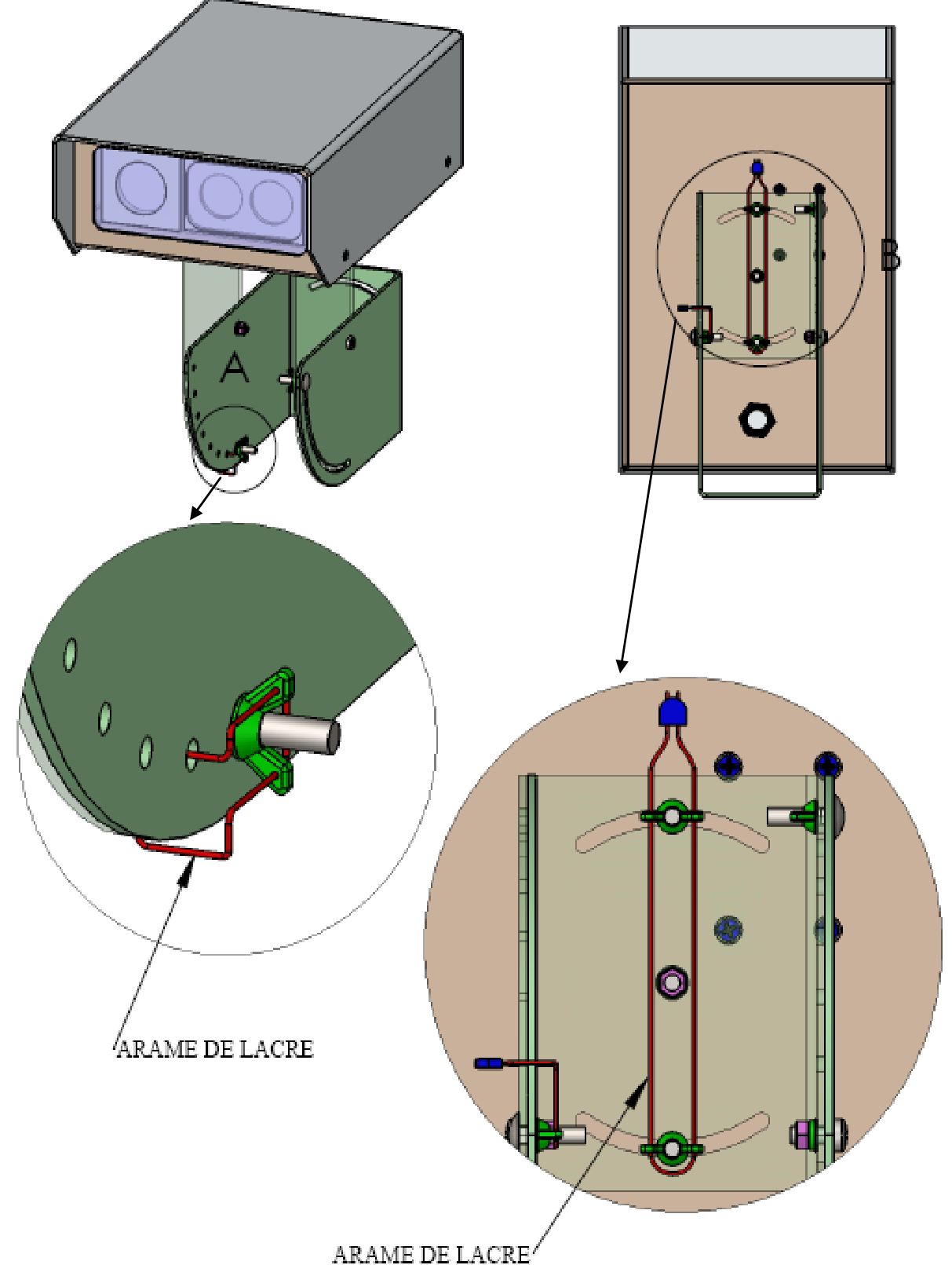 A

B

ARAME DE LACRE

ARAME DE LACRE