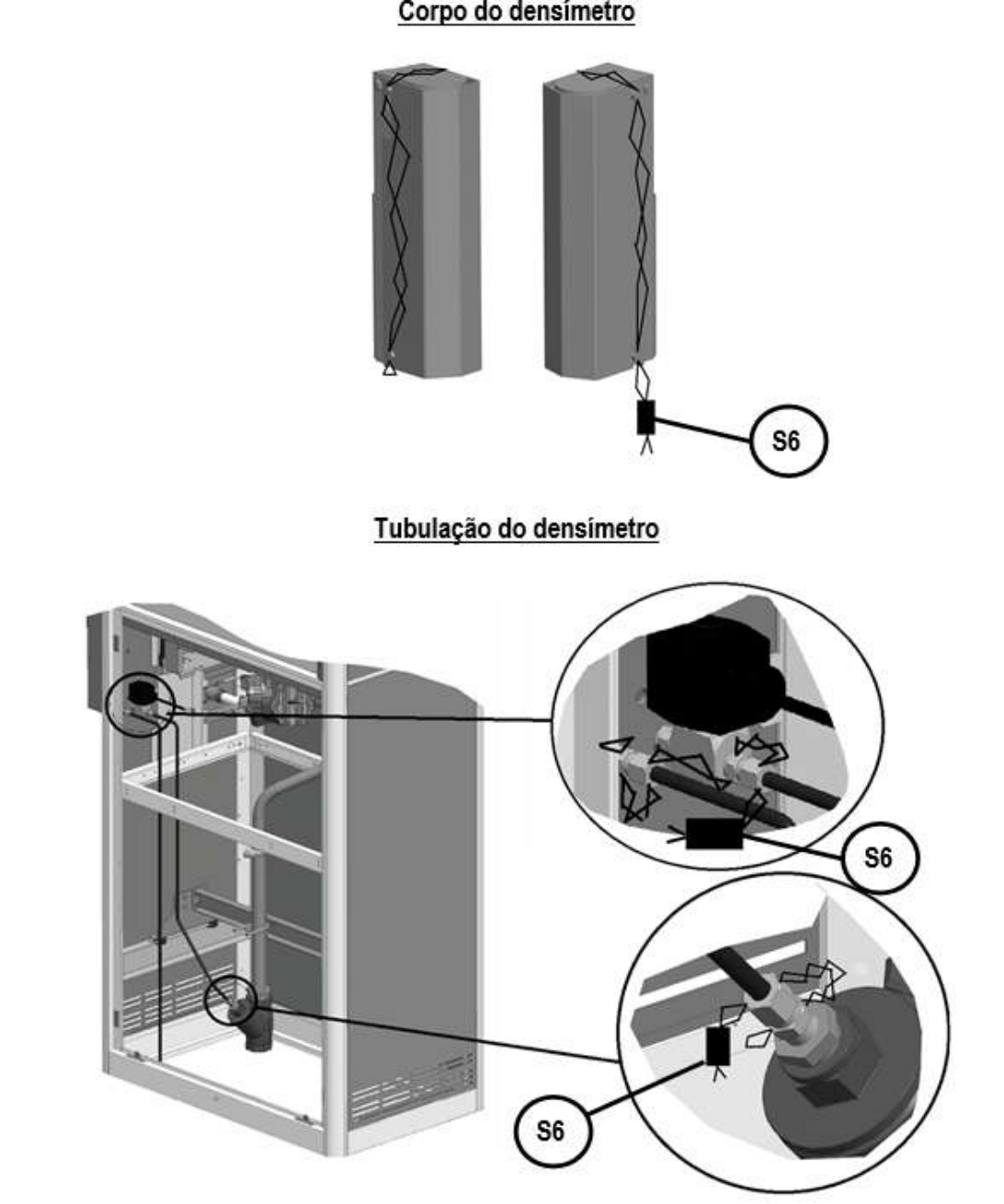 Corpo do densímetro

S6

Tubulação do densímetro

S6

S6