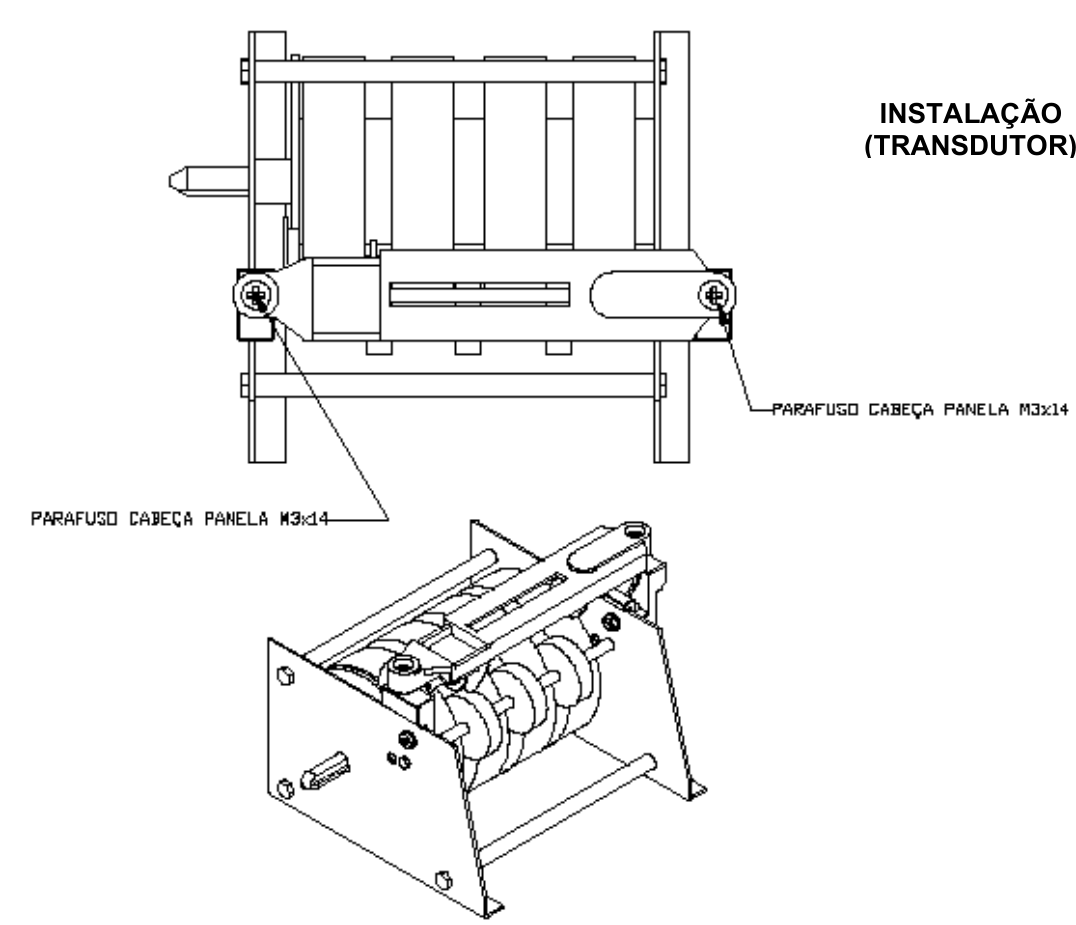 INSTALAÇÃO
(TRANSDUTOR)

PARAFUSO CABEÇA PANELA M3x14

PARAFUSO CABEÇA PANELA M3x14