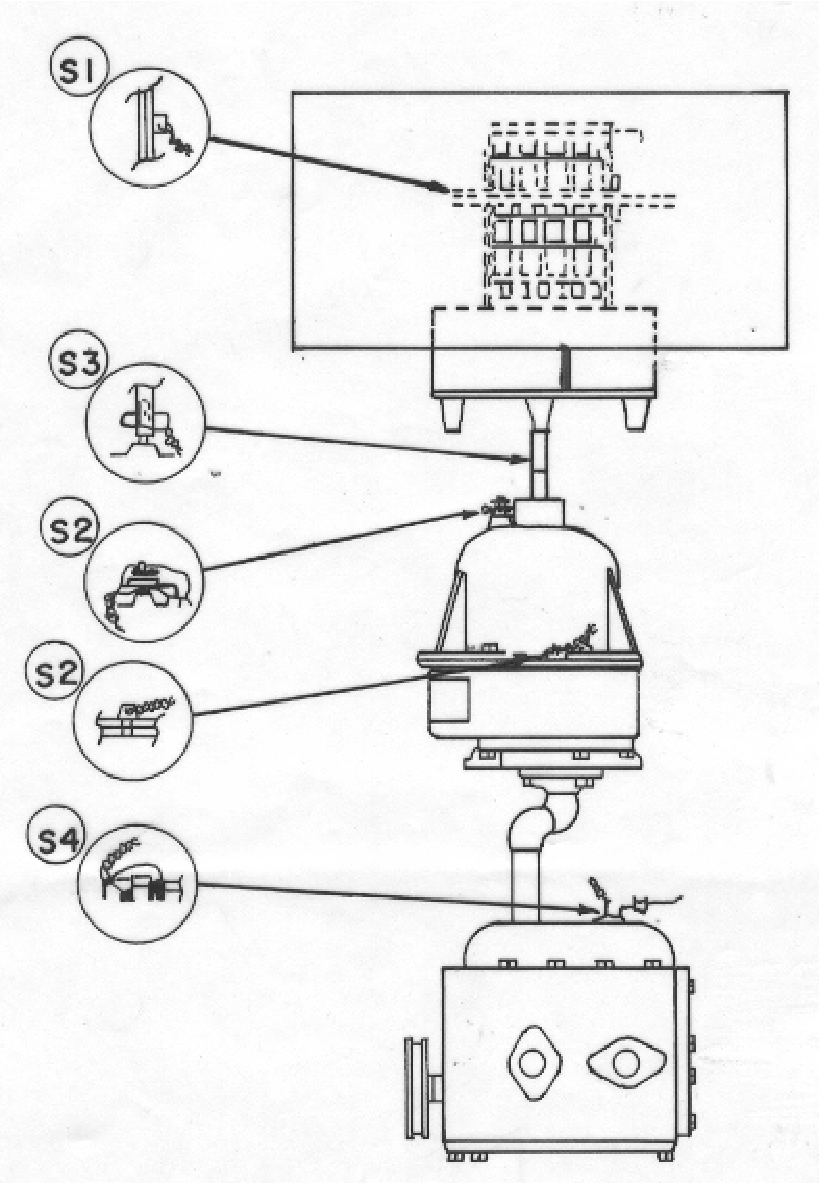 S1

S3

S2

S2

S4