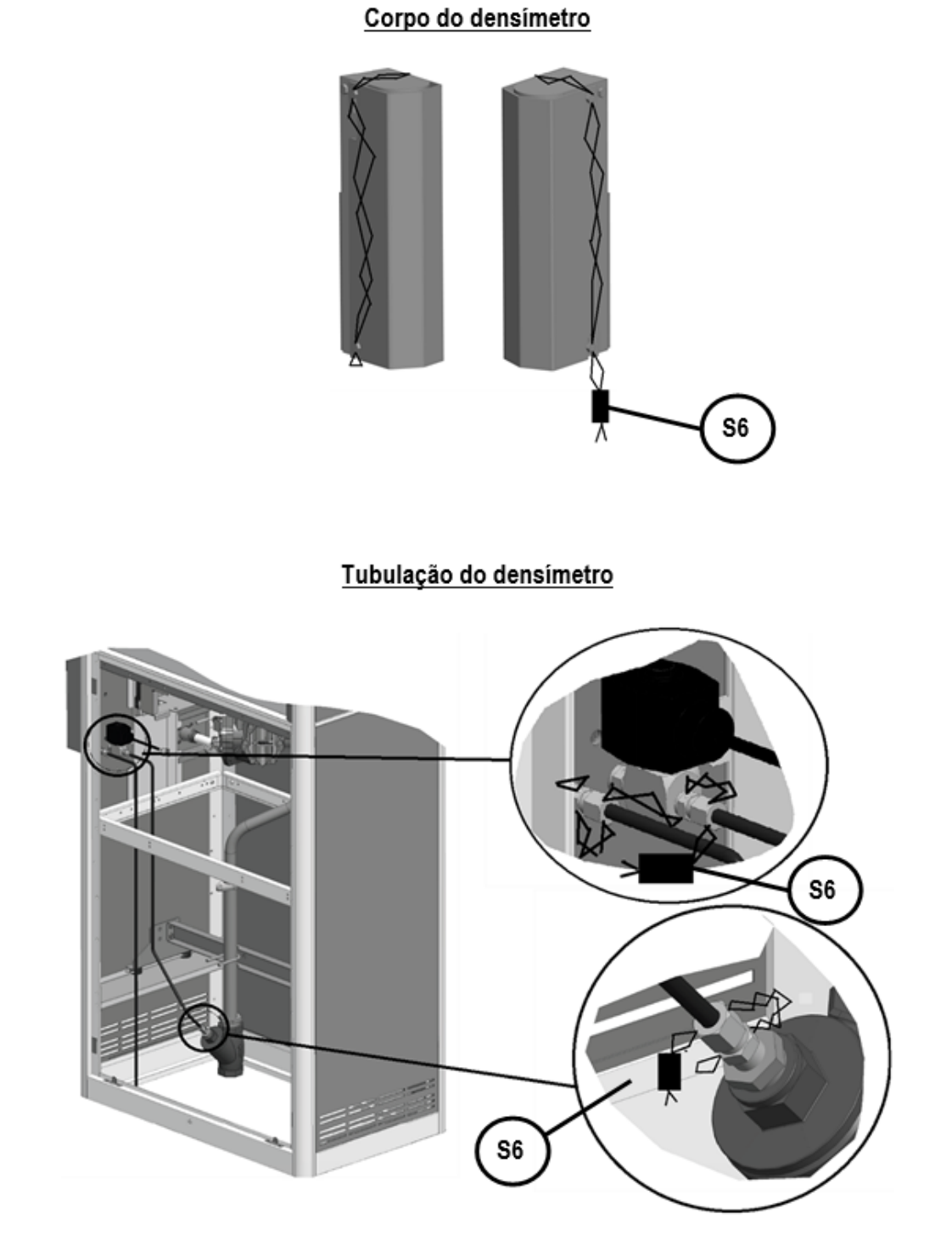 Corpo do densímetro

S6

Tubulação do densímetro

S6

S6