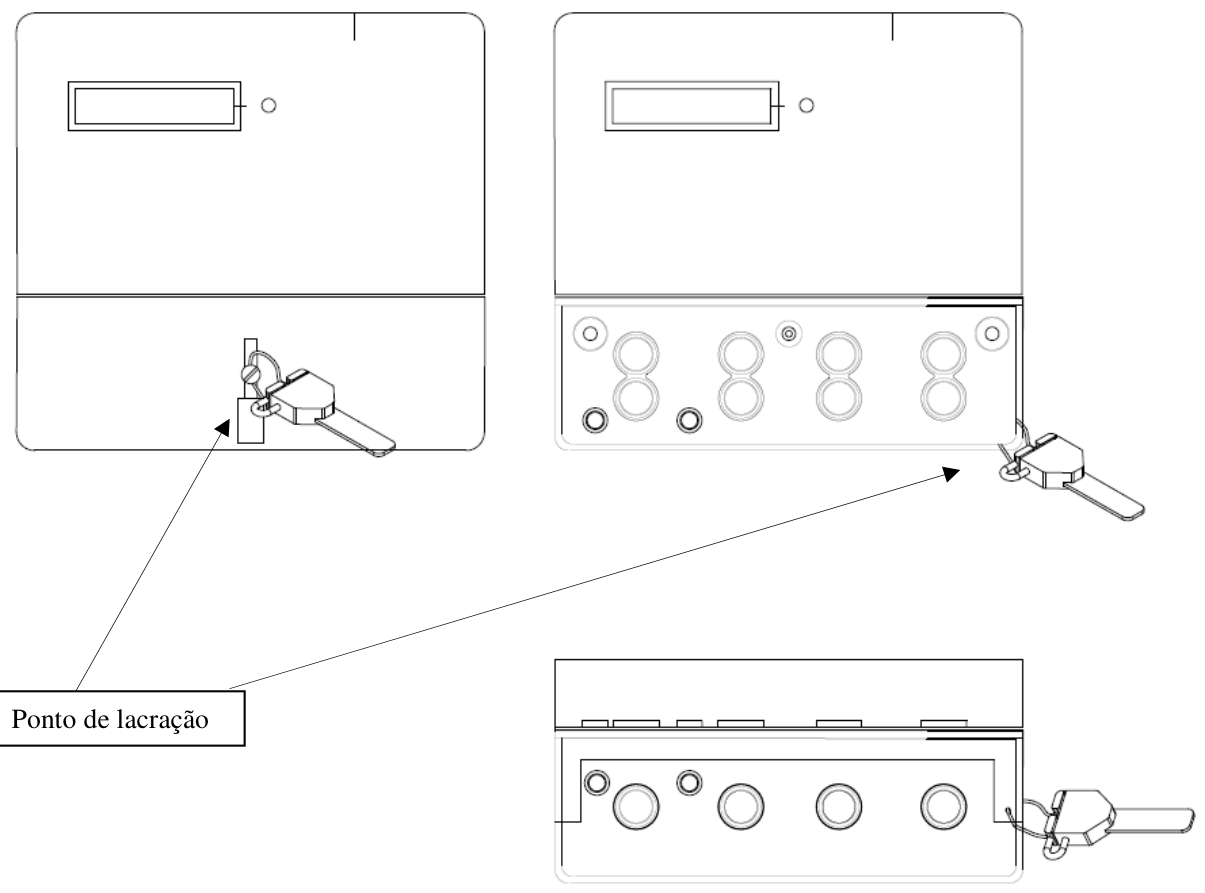 Ponto de lacração