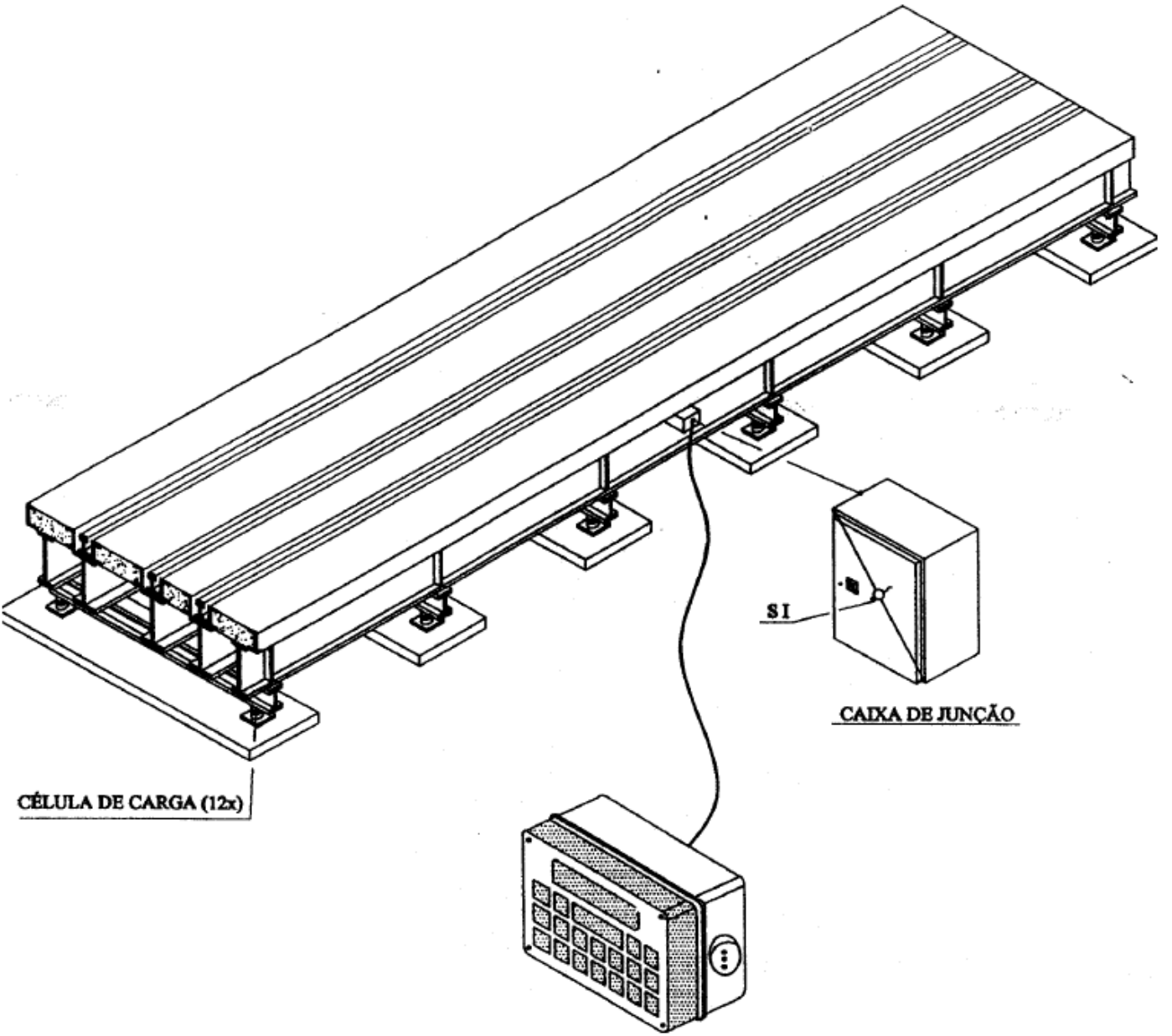 S I

CAIXA DE JUNÇÃO

CÉLULA DE CARGA (12x)