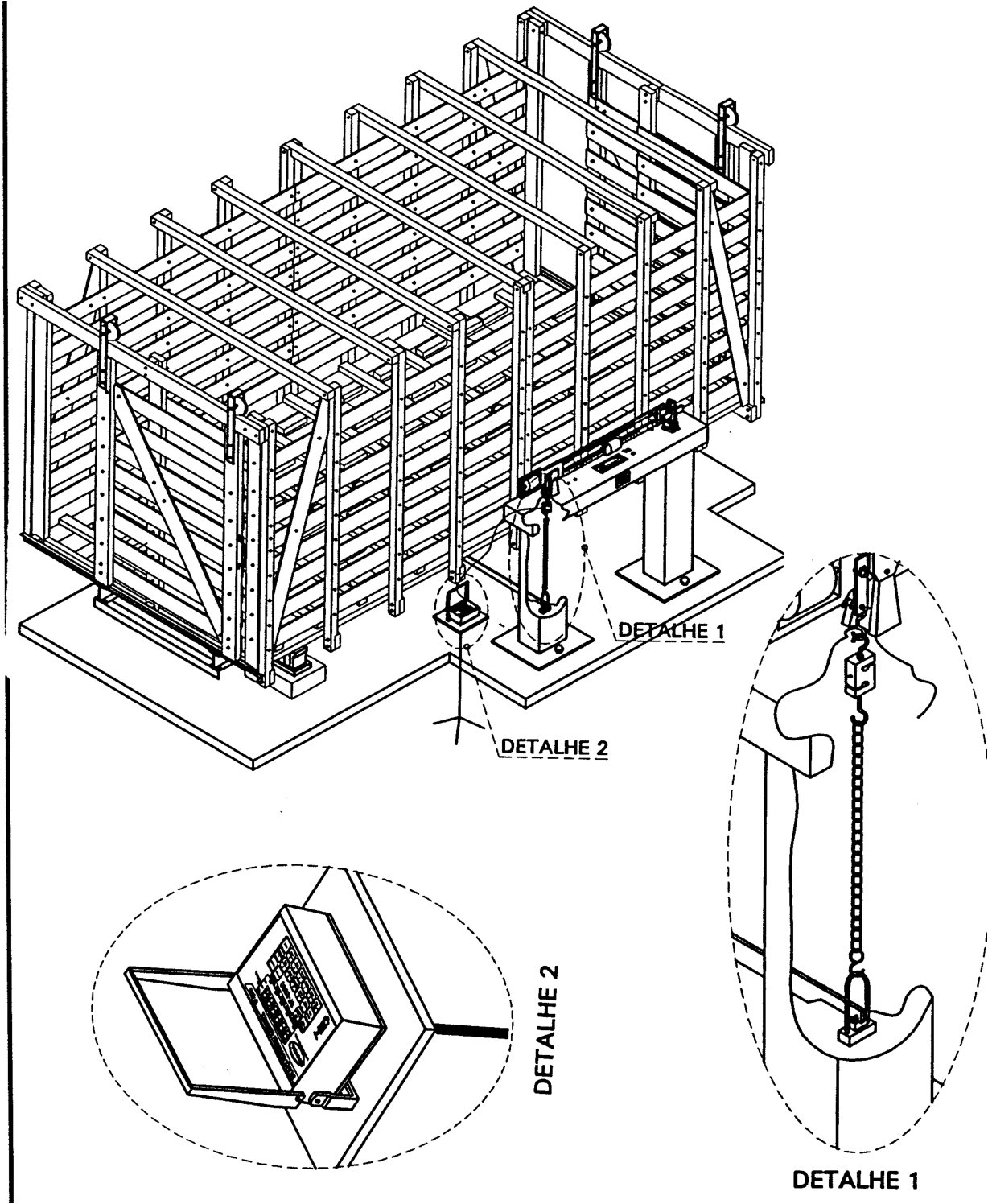 DETALHE 1

DETALHE 2

DETALHE 2

DETALHE 1