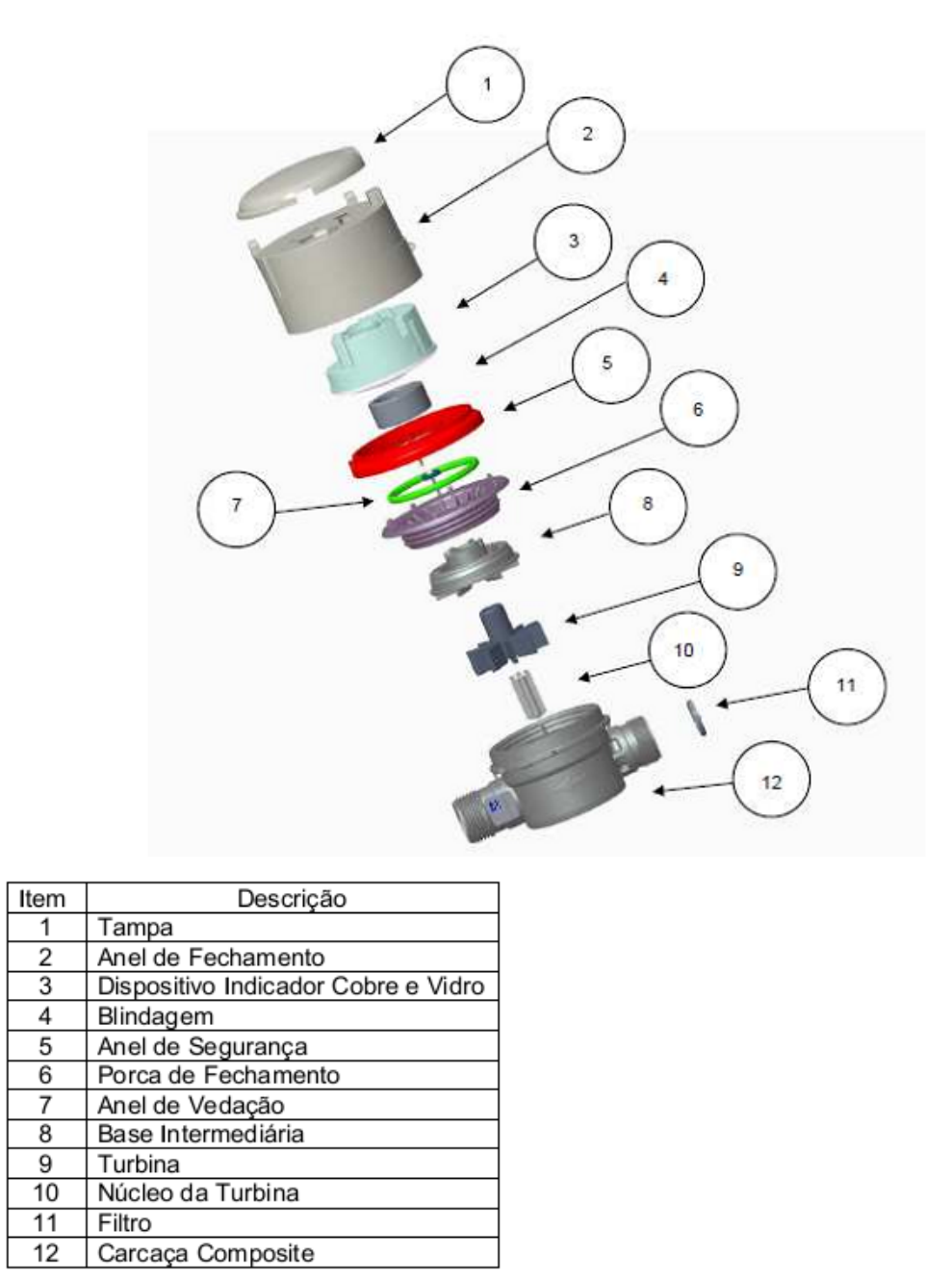 1
2
3
4
5
6
7
8
9
10
11
12

| Item | Descrição |
|---|---|
| 1 | Tampa |
| 2 | Anel de Fechamento |
| 3 | Dispositivo Indicador Cobre e Vidro |
| 4 | Blindagem |
| 5 | Anel de Segurança |
| 6 | Porca de Fechamento |
| 7 | Anel de Vedação |
| 8 | Base Intermediária |
| 9 | Turbina |
| 10 | Núcleo da Turbina |
| 11 | Filtro |
| 12 | Carcaça Composite |