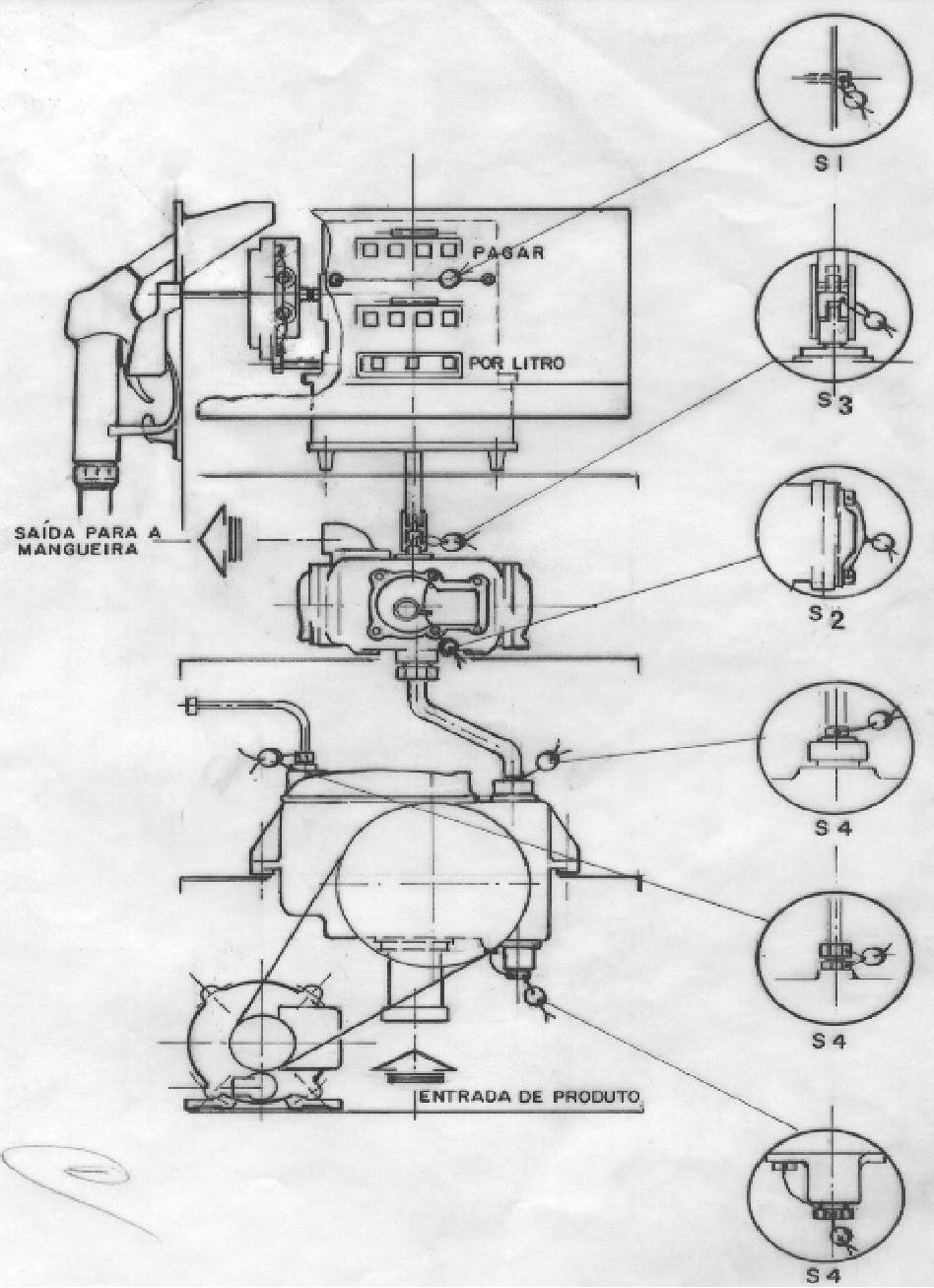 S 1

PAGAR

POR LITRO

S 3

SAÍDA PARA A MANGUEIRA

S 2

S 4

S 4

ENTRADA DE PRODUTO

S 4