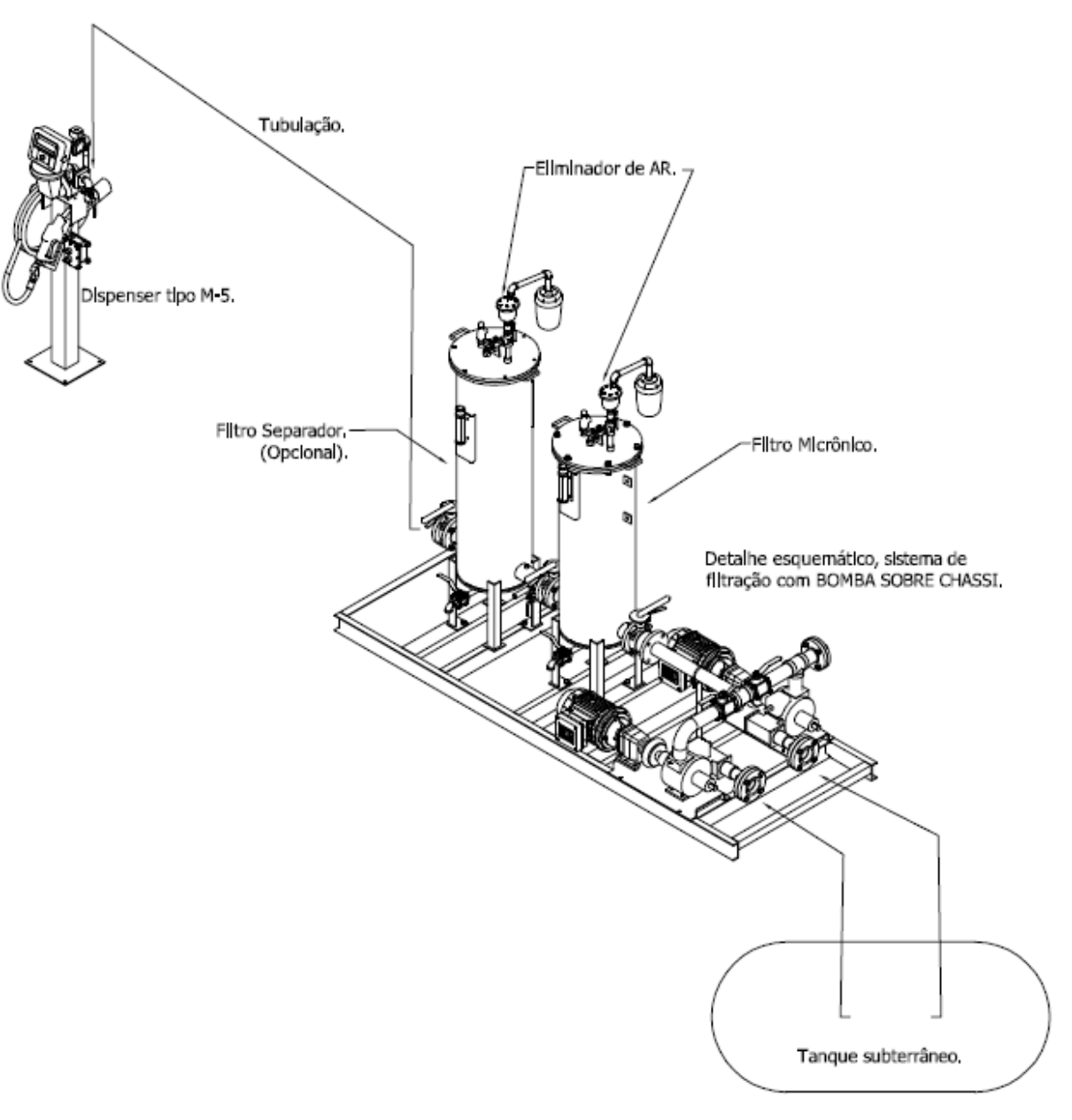 Tubulação.

Eliminador de AR.

Dispenser tipo M-5.

Filtro Separador. (Opcional).

Filtro Micrônico.

Detalhe esquemático, sistema de filtração com BOMBA SOBRE CHASSI.

Tanque subterrâneo.