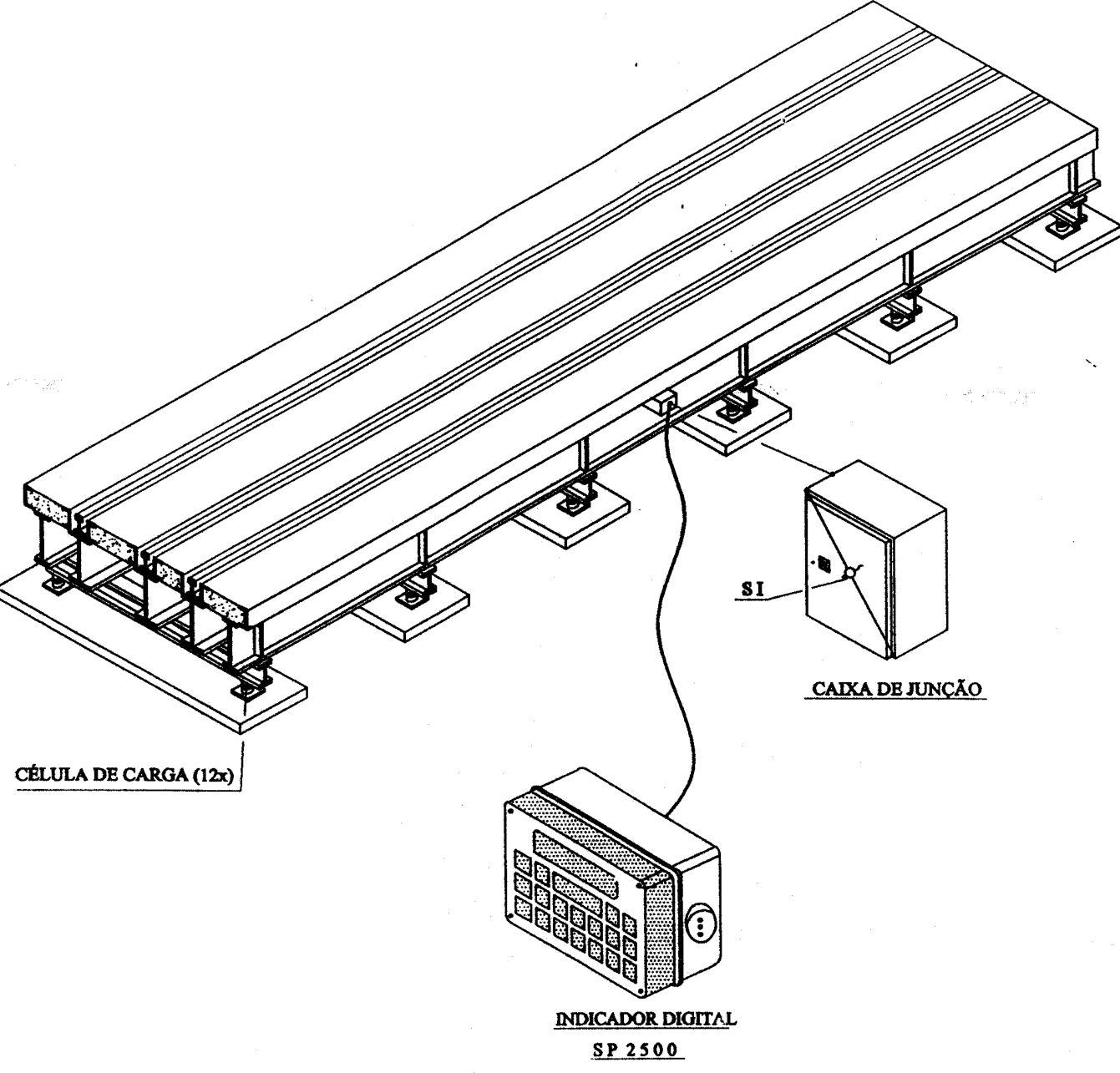 SI

CAIXA DE JUNÇÃO

CÉLULA DE CARGA (12x)

INDICADOR DIGITAL

SP 2500