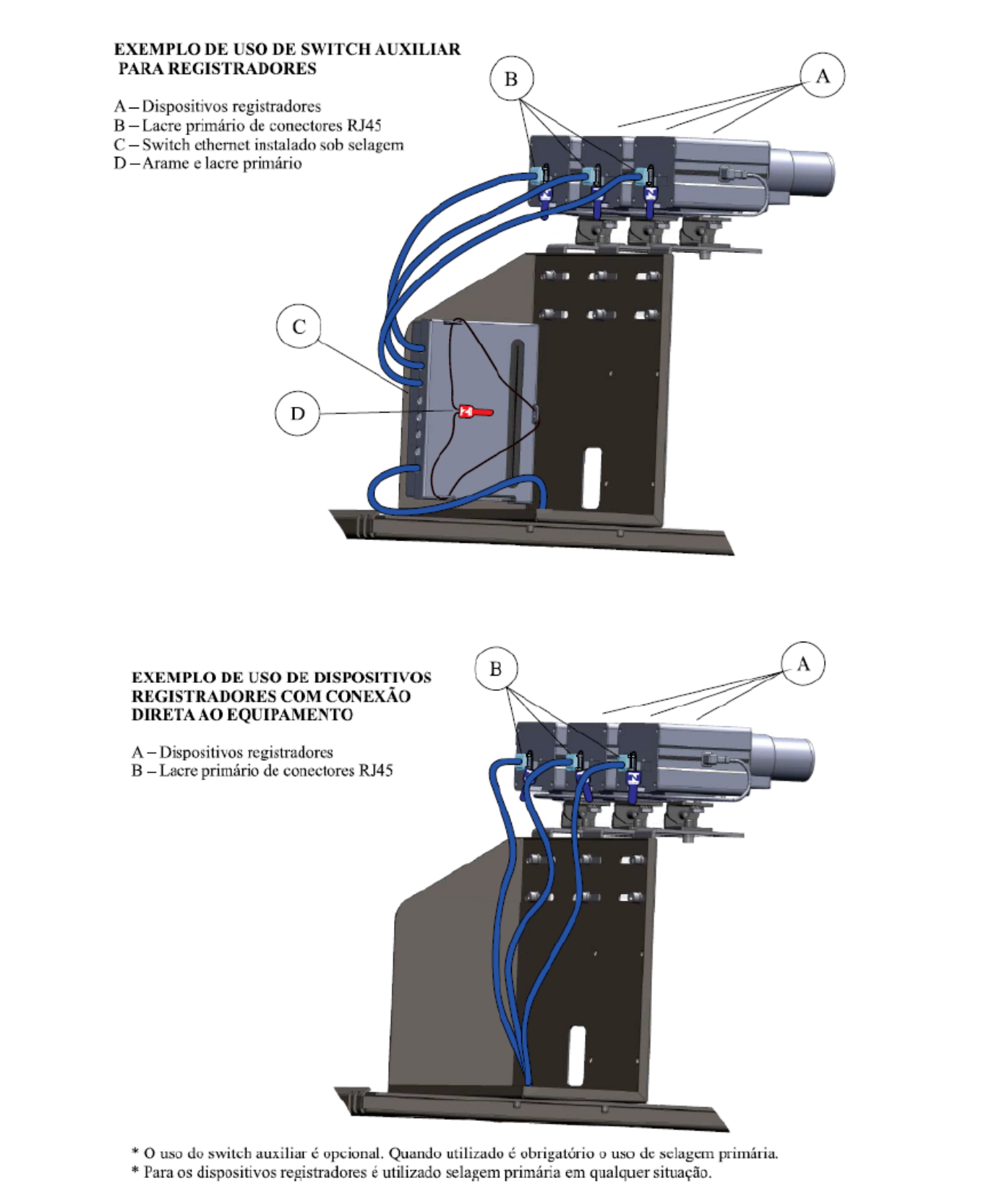 EXEMPLO DE USO DE SWITCH AUXILIAR PARA REGISTRADORES

A – Dispositivos registradores
B – Lacre primário de conectores RJ45
C – Switch ethernet instalado sob selagem
D – Arame e lacre primário

B

A

C

D

EXEMPLO DE USO DE DISPOSITIVOS REGISTRADORES COM CONEXÃO DIRETA AO EQUIPAMENTO

A – Dispositivos registradores
B – Lacre primário de conectores RJ45

B

A

* O uso do switch auxiliar é opcional. Quando utilizado é obrigatório o uso de selagem primária.
* Para os dispositivos registradores é utilizado selagem primária em qualquer situação.