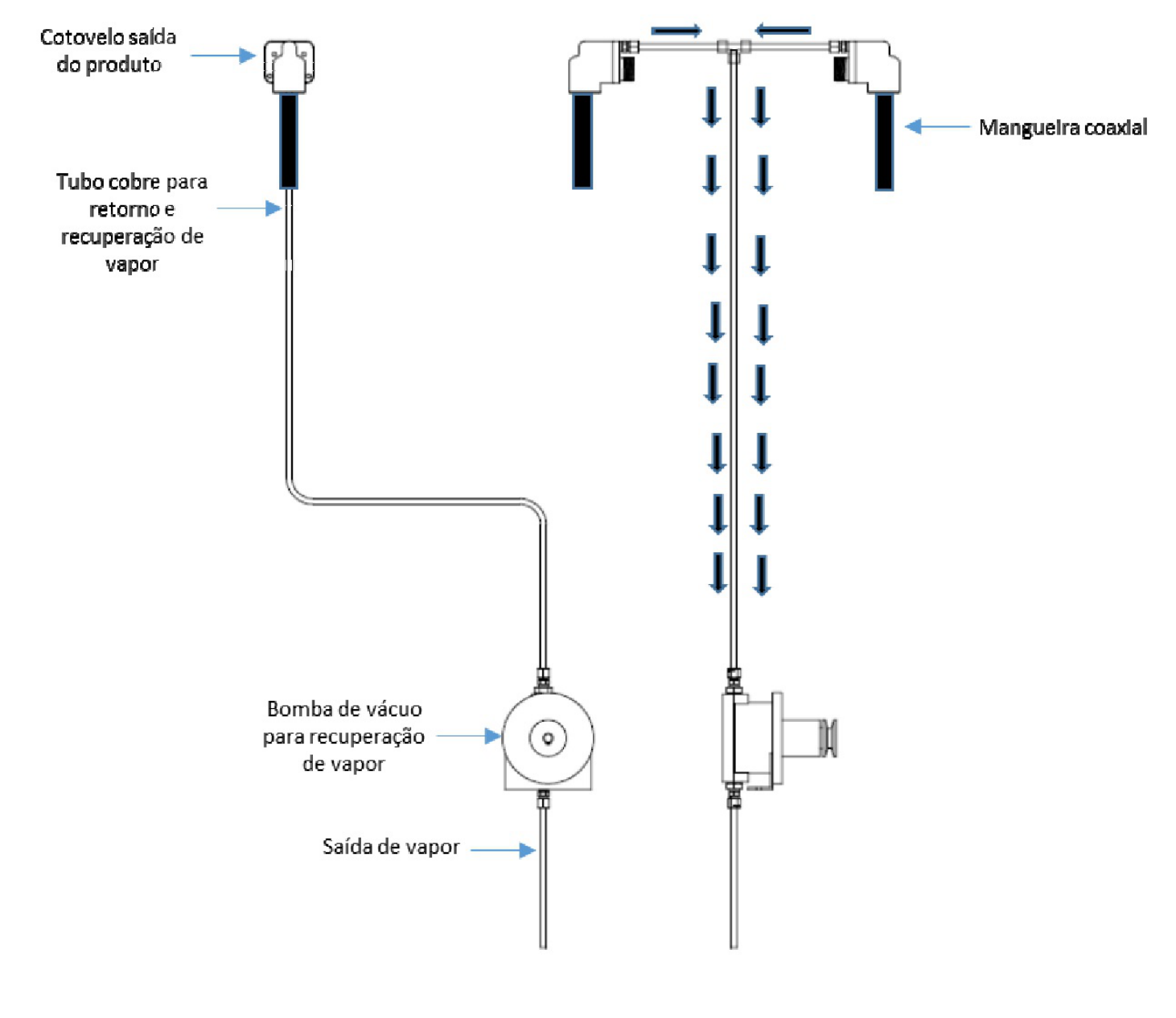 Cotovelo saída do produto

Tubo cobre para retorno e recuperação de vapor

Mangueira coaxial

Bomba de vácuo para recuperação de vapor

Saída de vapor