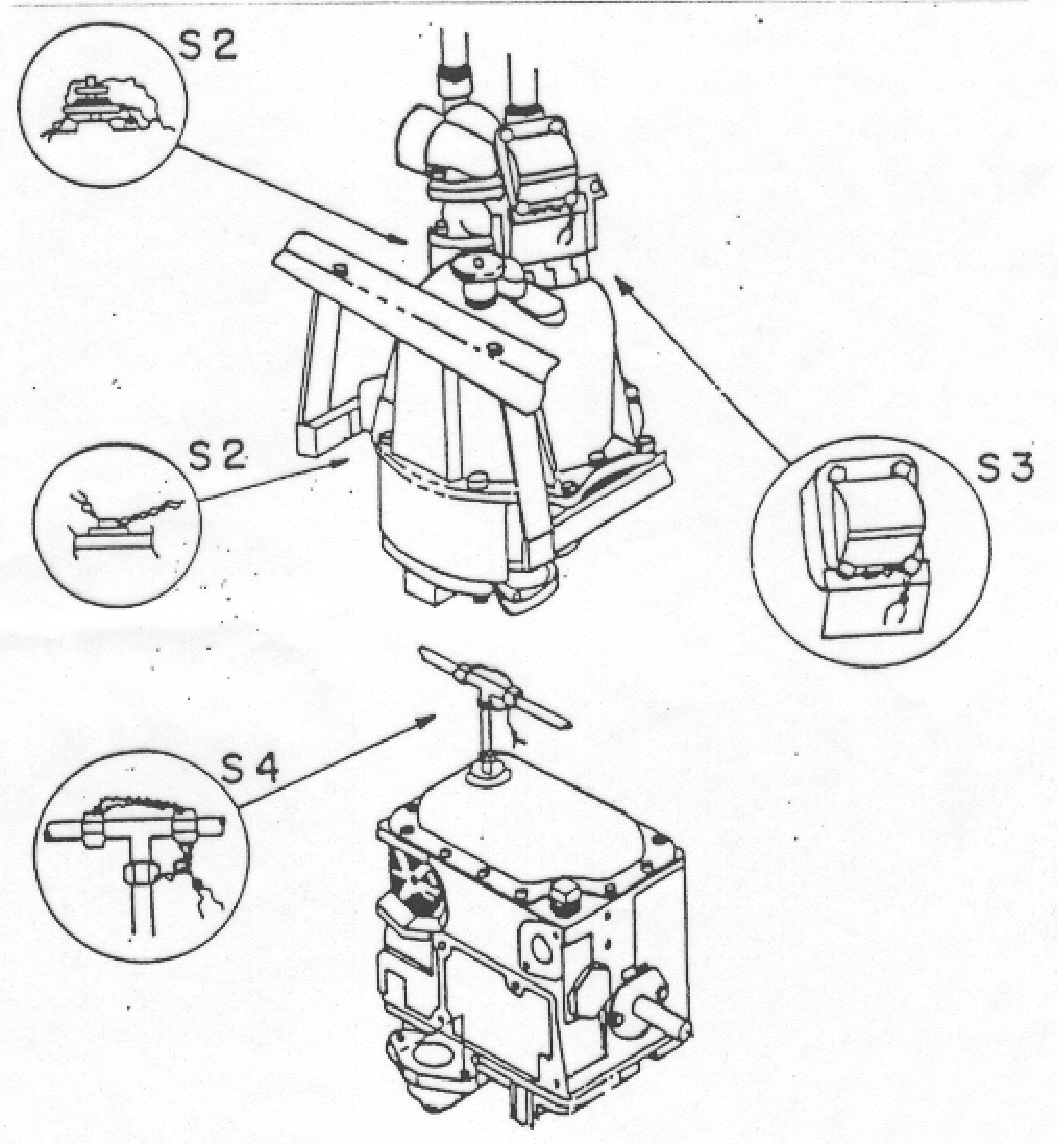 S2

S2

S3

S4