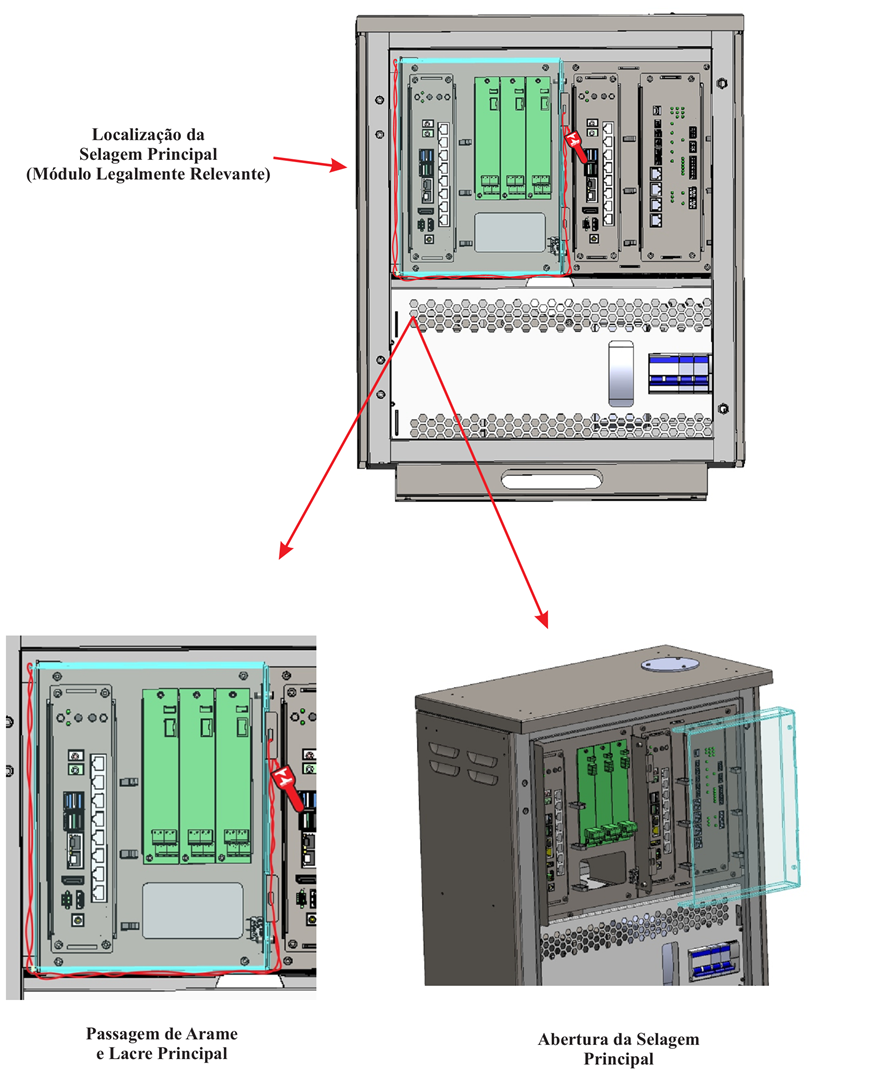 Localização da
Selagem Principal
(Módulo Legalmente Relevante)

Passagem de Arame
e Lacre Principal

Abertura da Selagem
Principal