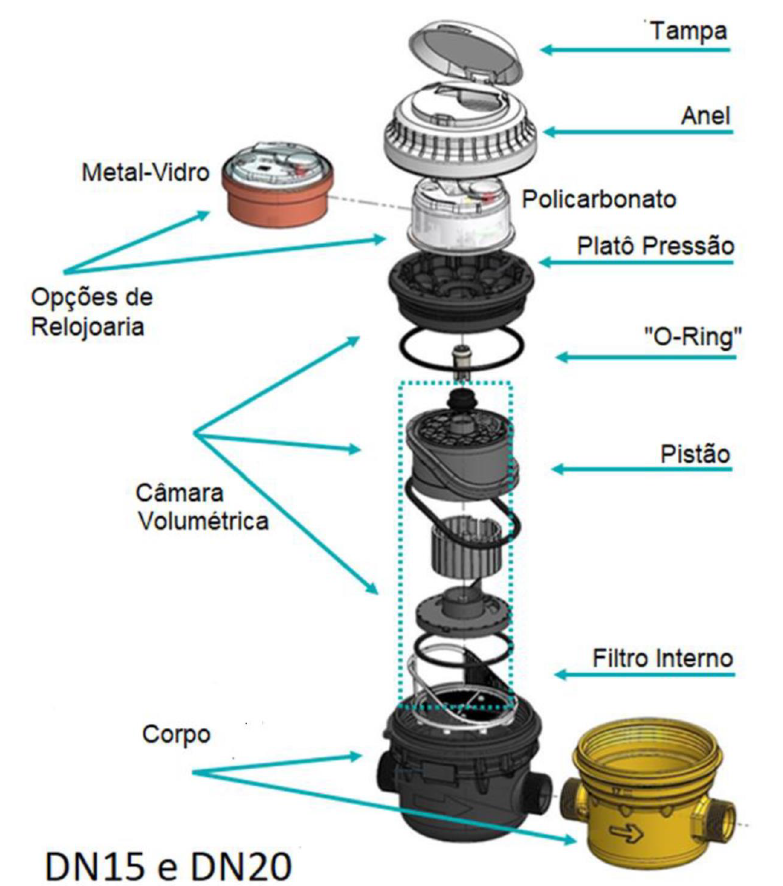 Tampa

Anel

Metal-Vidro

Policarbonato

Platô Pressão

Opções de Relojoaria

"O-Ring"

Pistão

Câmara Volumétrica

Filtro Interno

Corpo

DN15 e DN20