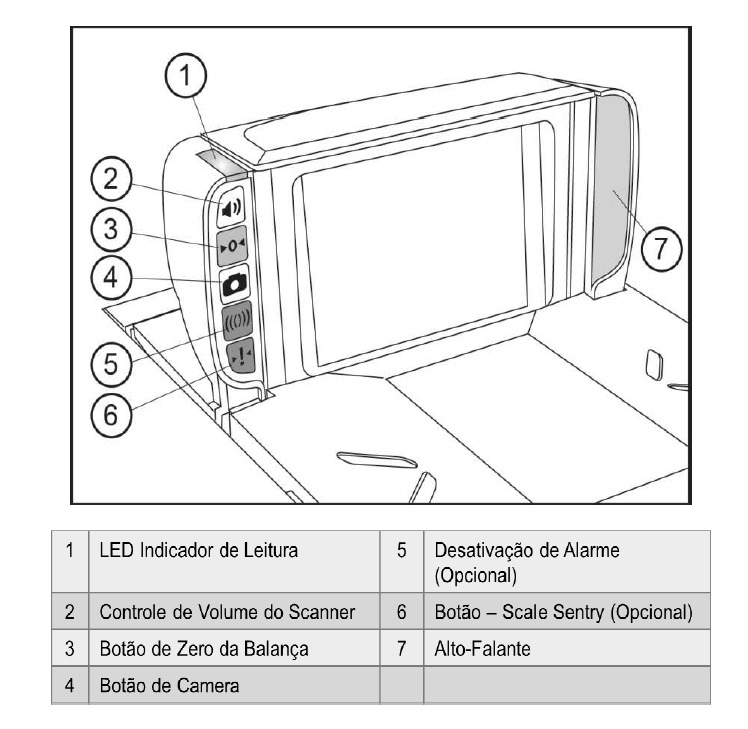 1
2
3
4
5
6
7

| 1 | LED Indicador de Leitura | 5 | Desativação de Alarme (Opcional) |
|---|---|---|---|
| 2 | Controle de Volume do Scanner | 6 | Botão – Scale Sentry (Opcional) |
| 3 | Botão de Zero da Balança | 7 | Alto-Falante |
| 4 | Botão de Camera | | |