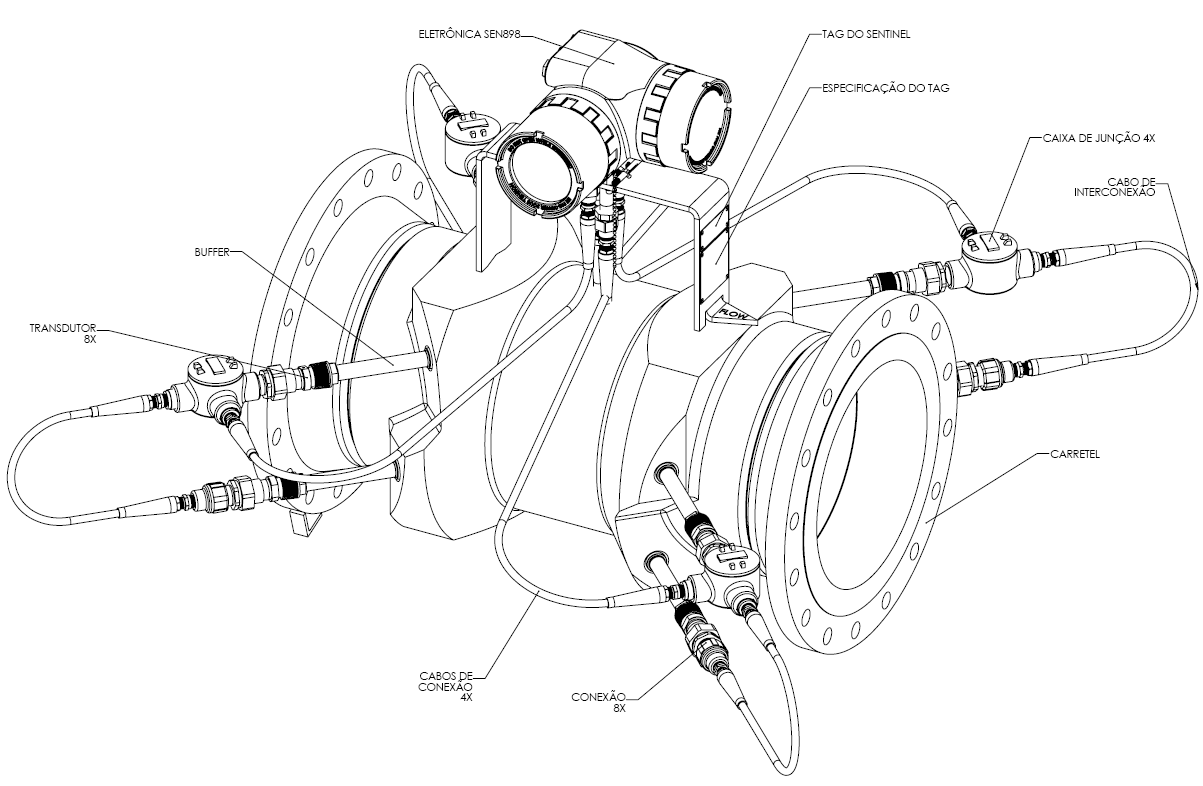 ELETRÔNICA SEN898

TAG DO SENTINEL

ESPECIFICAÇÃO DO TAG

CAIXA DE JUNÇÃO 4X

CABO DE INTERCONEXÃO

BUFFER

TRANSDUTOR 8X

FLOW

CARRETEL

CABOS DE CONEXÃO 4X

CONEXÃO 8X