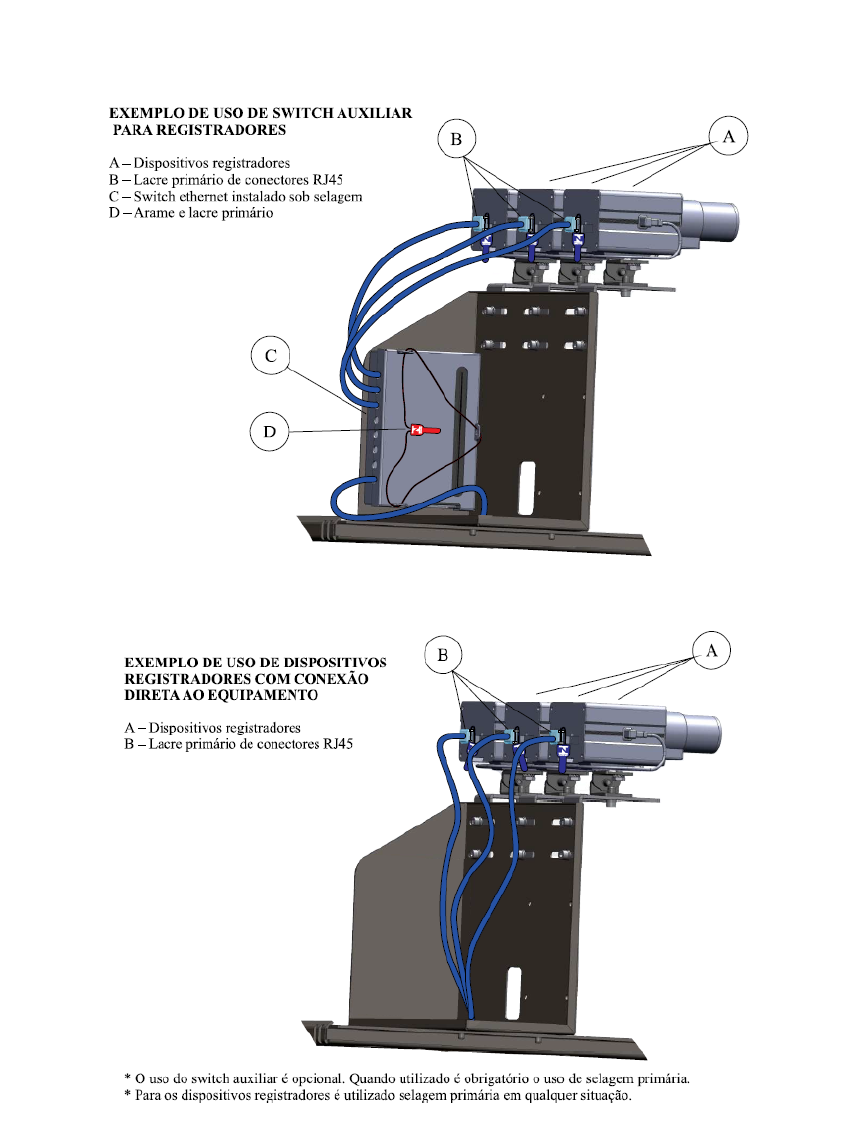 EXEMPLO DE USO DE SWITCH AUXILIAR PARA REGISTRADORES

A – Dispositivos registradores
B – Lacre primário de conectores RJ45
C – Switch ethernet instalado sob selagem
D – Arame e lacre primário

B

A

C

D

EXEMPLO DE USO DE DISPOSITIVOS REGISTRADORES COM CONEXÃO DIRETA AO EQUIPAMENTO

A – Dispositivos registradores
B – Lacre primário de conectores RJ45

B

A

* O uso do switch auxiliar é opcional. Quando utilizado é obrigatório o uso de selagem primária.
* Para os dispositivos registradores é utilizado selagem primária em qualquer situação.