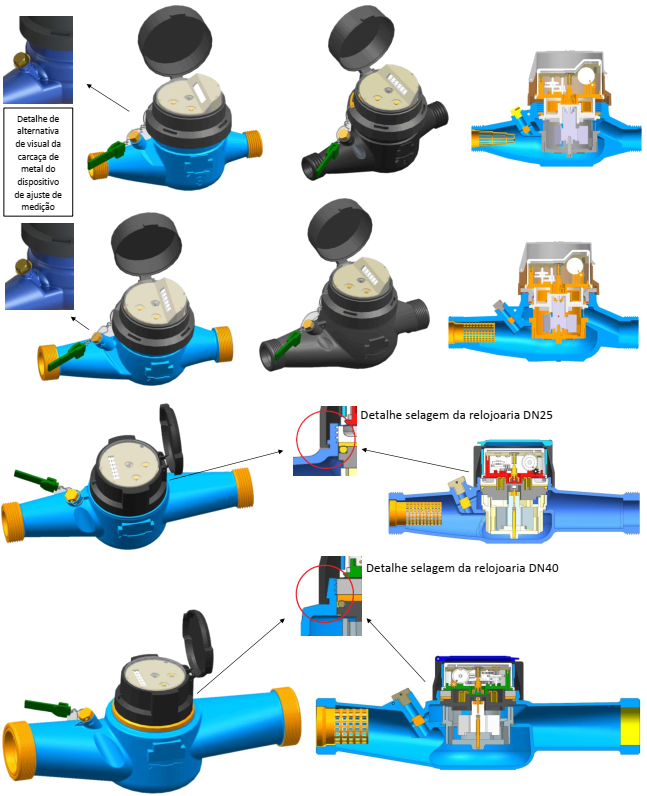 Detalhe de alternativa de visual da carcaça de metal do dispositivo de ajuste de medição

Detalhe selagem da relojoaria DN25

Detalhe selagem da relojoaria DN40