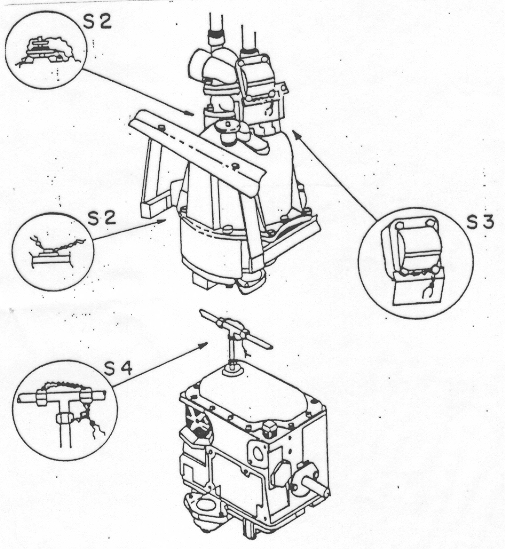 S2

S2

S3

S4