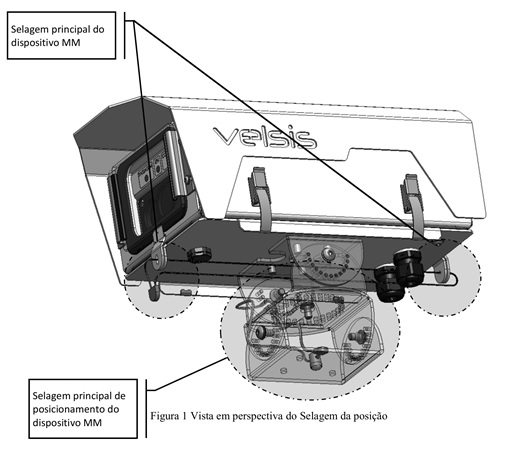 Selagem principal do dispositivo MM

velsis

Selagem principal de posicionamento do dispositivo MM

Figura 1 Vista em perspectiva do Selagem da posição