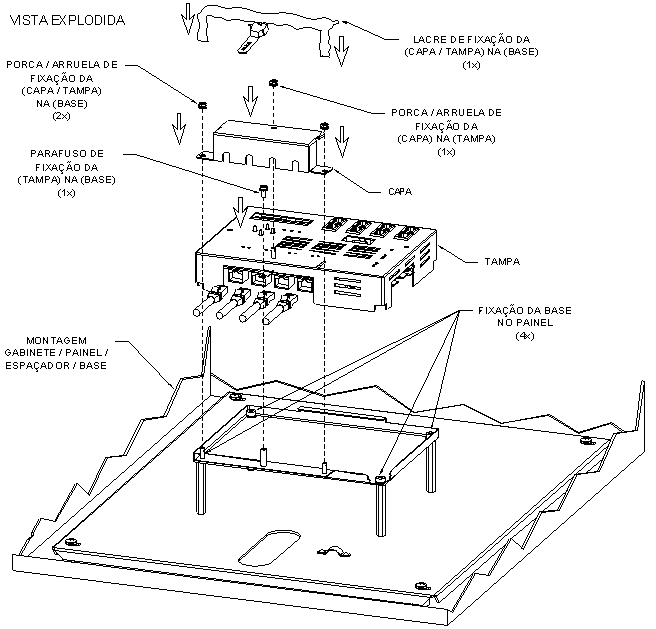 VISTA EXPLODIDA

LACRE DE FIXAÇÃO DA (CAPA / TAMPA) NA (BASE) (1x)

PORCA / ARRUELA DE FIXAÇÃO DA (CAPA / TAMPA) NA (BASE) (2x)

PORCA / ARRUELA DE FIXAÇÃO DA (CAPA) NA (TAMPA) (1x)

PARAFUSO DE FIXAÇÃO DA (TAMPA) NA (BASE) (1x)

CAPA

TAMPA

FIXAÇÃO DA BASE NO PAINEL (4x)

MONTAGEM GABINETE / PAINEL / ESPAÇADOR / BASE