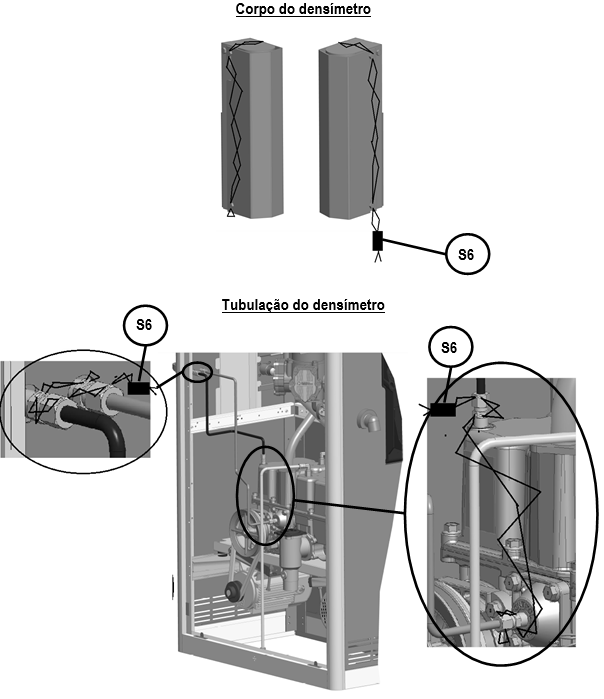 Corpo do densímetro

S6

Tubulação do densímetro

S6

S6