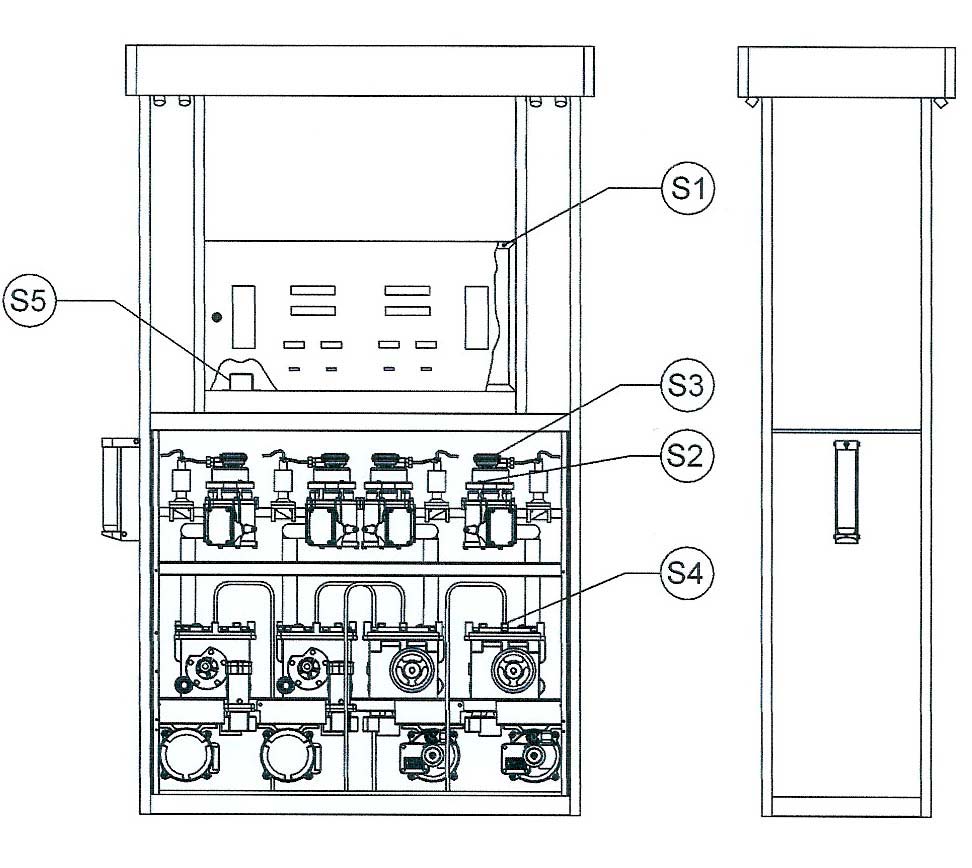 S1
S5
S3
S2
S4