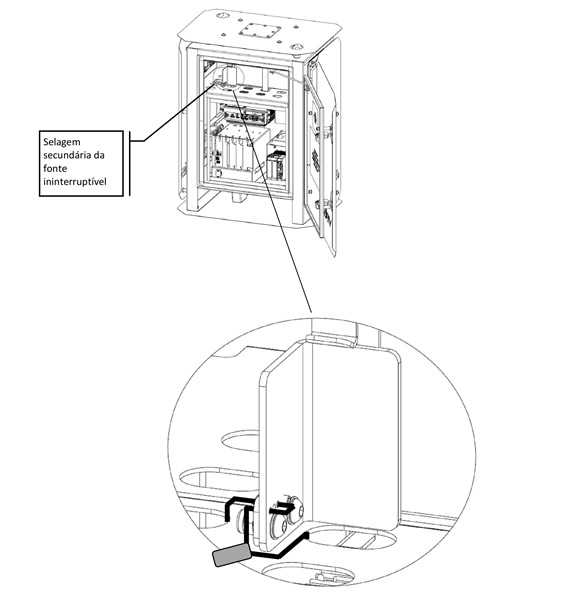 Selagem secundária da fonte ininterruptível