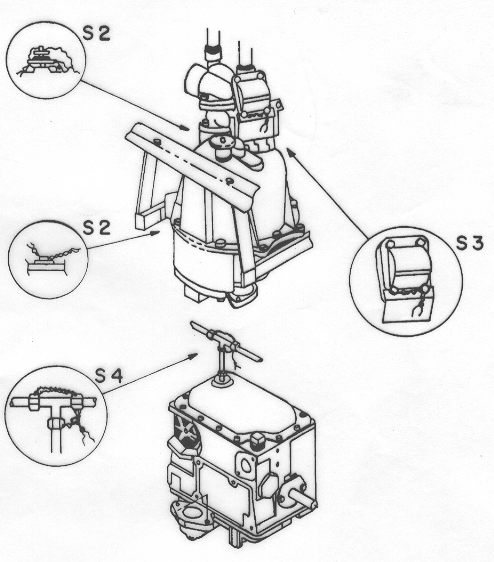 S2

S2

S3

S4