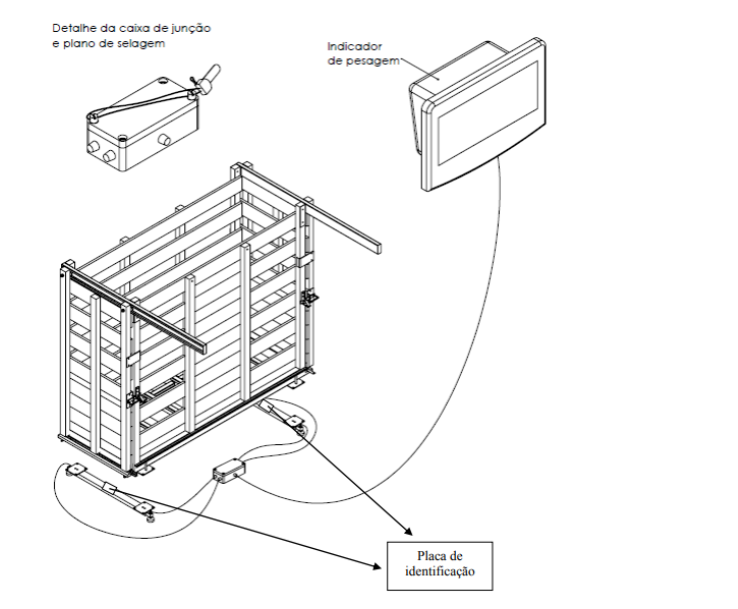 Detalhe da caixa de junção
e plano de selagem

Indicador
de pesagem

Placa de
identificação