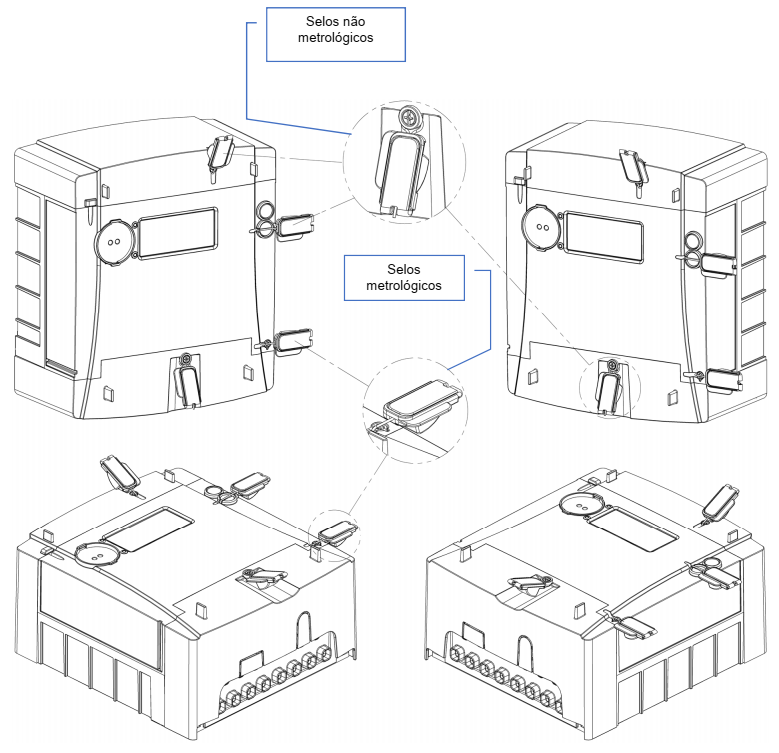 Selos não metrológicos

Selos metrológicos