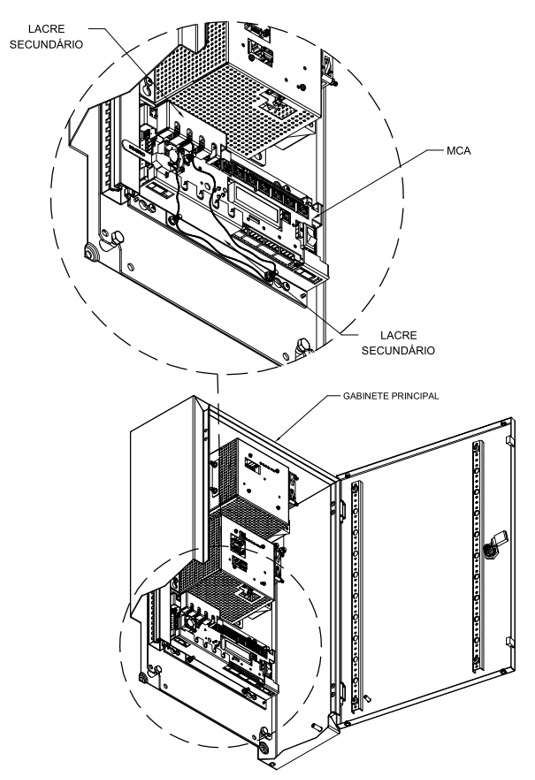 LACRE SECUNDÁRIO

MCA

LACRE SECUNDÁRIO

GABINETE PRINCIPAL